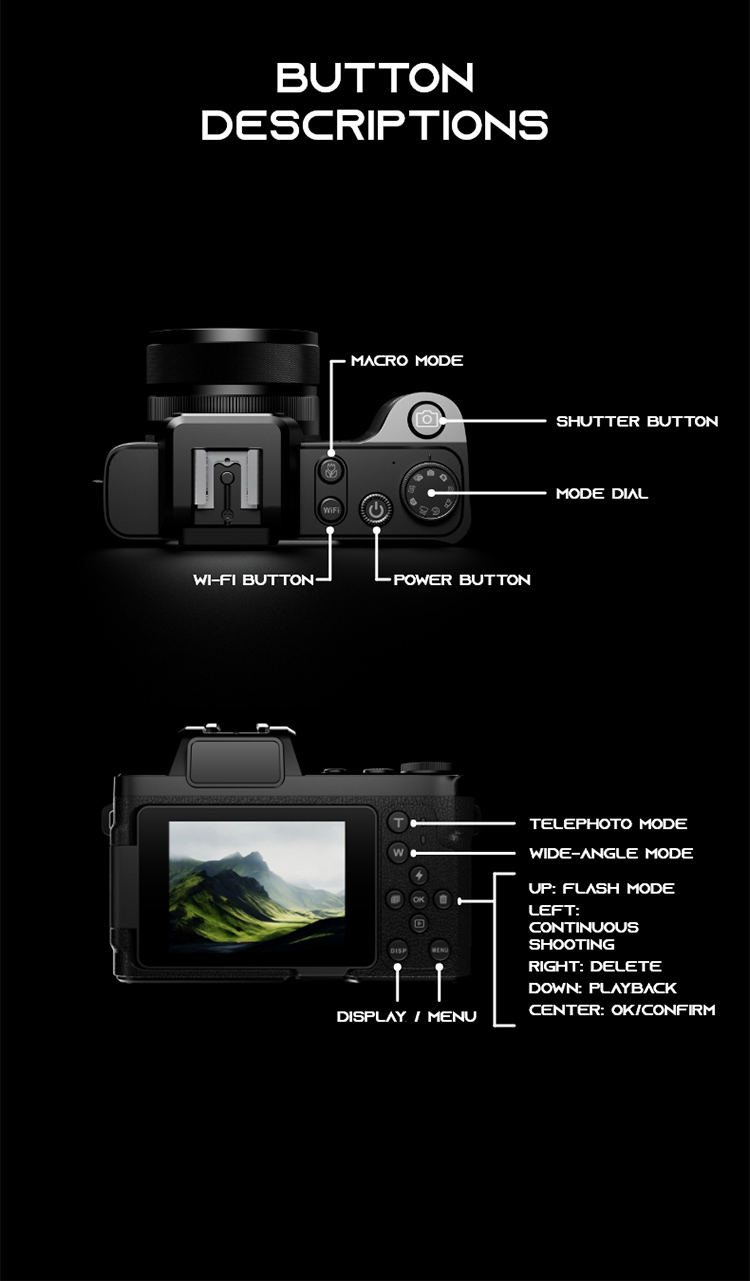 BUTTON DESCRIPTIONS

MACRO MODE

SHUTTER BUTTON

MODE DIAL

WiFi

WI-FI BUTTON

POWER BUTTON

T

W

OK

DISP

MENU

TELEPHOTO MODE

WIDE-ANGLE MODE

UP: FLASH MODE
LEFT: CONTINUOUS SHOOTING
RIGHT: DELETE
DOWN: PLAYBACK
CENTER: OK/CONFIRM

DISPLAY / MENU